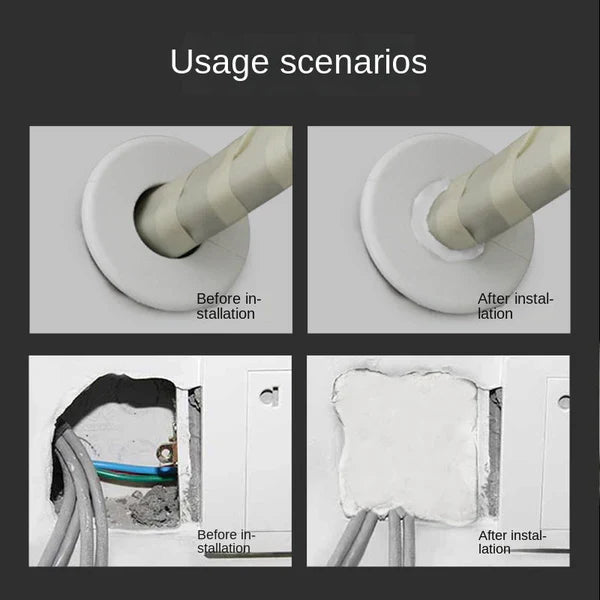 Usage scenarios

Before installation

After installation

Before installation

After installation